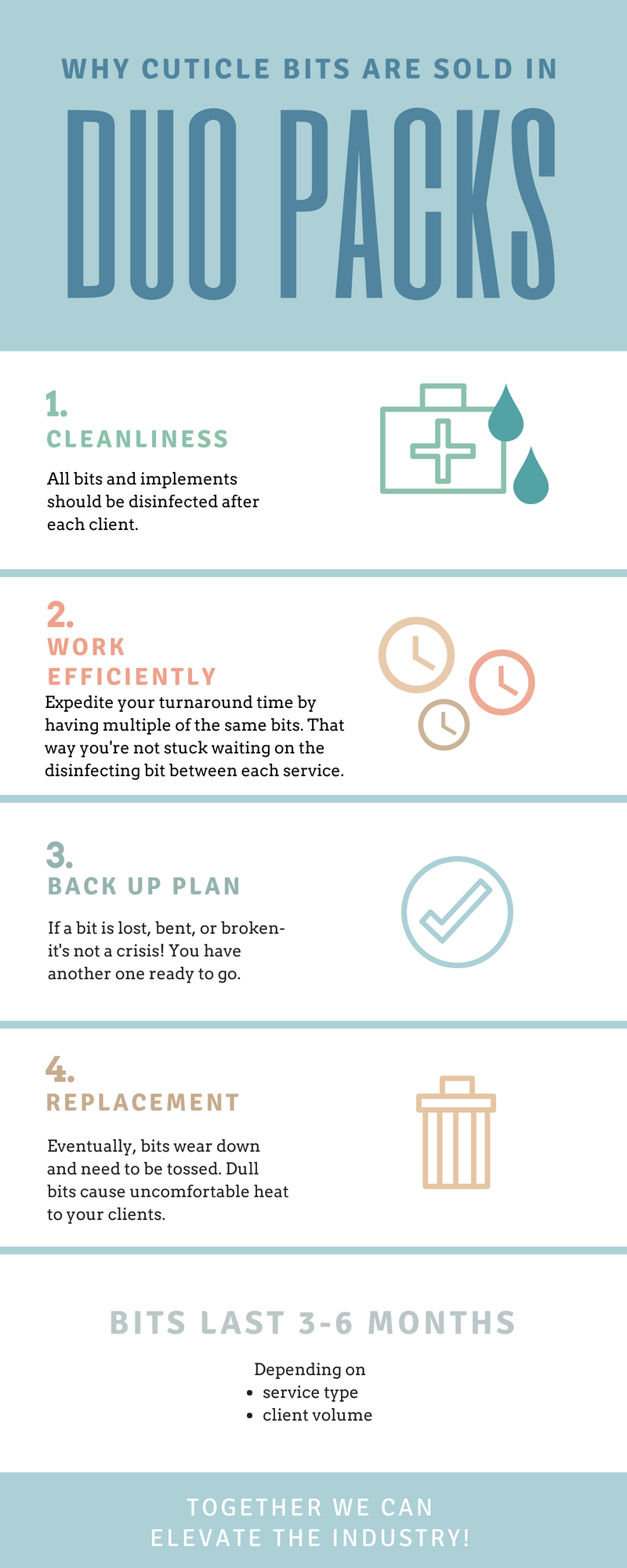 WHY CUTICLE BITS ARE SOLD IN
DUO PACKS

1.
CLEANLINESS

All bits and implements should be disinfected after each client.

2.
WORK EFFICIENTLY

Expedite your turnaround time by having multiple of the same bits. That way you're not stuck waiting on the disinfecting bit between each service.

3.
BACK UP PLAN

If a bit is lost, bent, or broken- it's not a crisis! You have another one ready to go.

4.
REPLACEMENT

Eventually, bits wear down and need to be tossed. Dull bits cause uncomfortable heat to your clients.

BITS LAST 3-6 MONTHS

Depending on
• service type
• client volume

TOGETHER WE CAN
ELEVATE THE INDUSTRY!